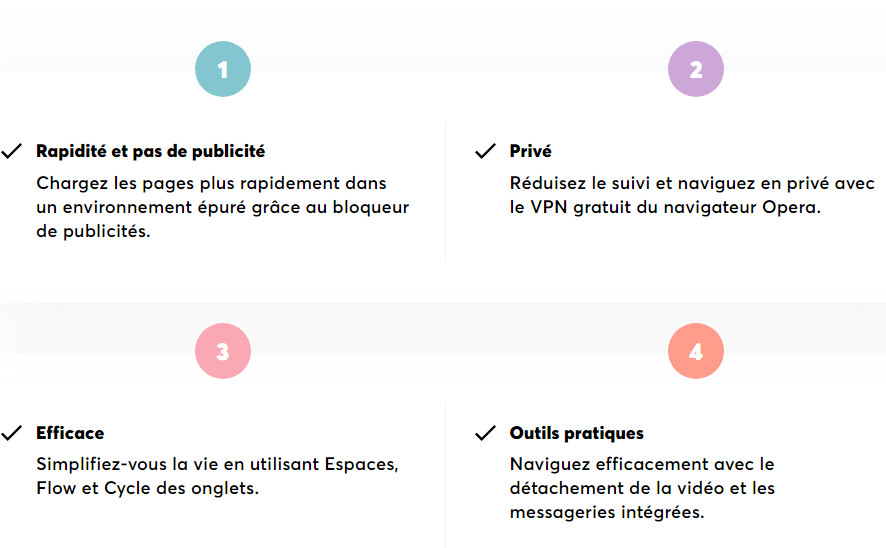 1

Rapidité et pas de publicité

Chargez les pages plus rapidement dans un environnement épuré grâce au bloqueur de publicités.

2

Privé

Réduisez le suivi et naviguez en privé avec le VPN gratuit du navigateur Opera.

3

Efficace

Simplifiez-vous la vie en utilisant Espaces, Flow et Cycle des onglets.

4

Outils pratiques

Naviguez efficacement avec le détachement de la vidéo et les messageries intégrées.