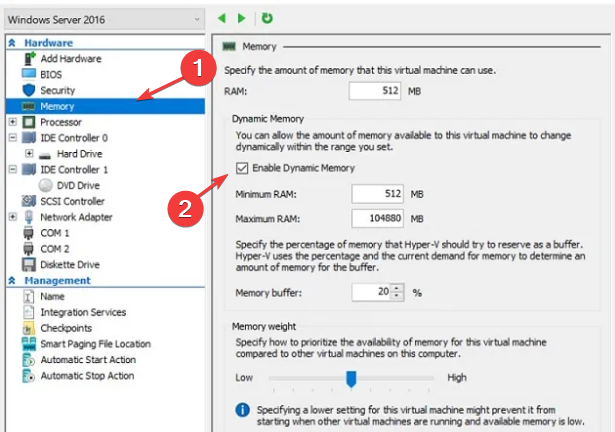 Windows Server 2016

Hardware
Add Hardware
BIOS
Security
Memory
Processor
IDE Controller 0
Hard Drive
IDE Controller 1
DVD Drive
SCSI Controller
Network Adapter
COM 1
COM 2
Diskette Drive
Management
Name
Integration Services
Checkpoints
Smart Paging File Location
Automatic Start Action
Automatic Stop Action

1

2

Memory

Specify the amount of memory that this virtual machine can use.

RAM: 512 MB

Dynamic Memory

You can allow the amount of memory available to this virtual machine to change dynamically within the range you set.

Enable Dynamic Memory

Minimum RAM: 512 MB

Maximum RAM: 104880 MB

Specify the percentage of memory that Hyper-V should try to reserve as a buffer. Hyper-V uses the percentage and the current demand for memory to determine an amount of memory for the buffer.

Memory buffer: 20 %

Memory weight

Specify how to prioritize the availability of memory for this virtual machine compared to other virtual machines on this computer.

Low High

Specifying a lower setting for this virtual machine might prevent it from starting when other virtual machines are running and available memory is low.