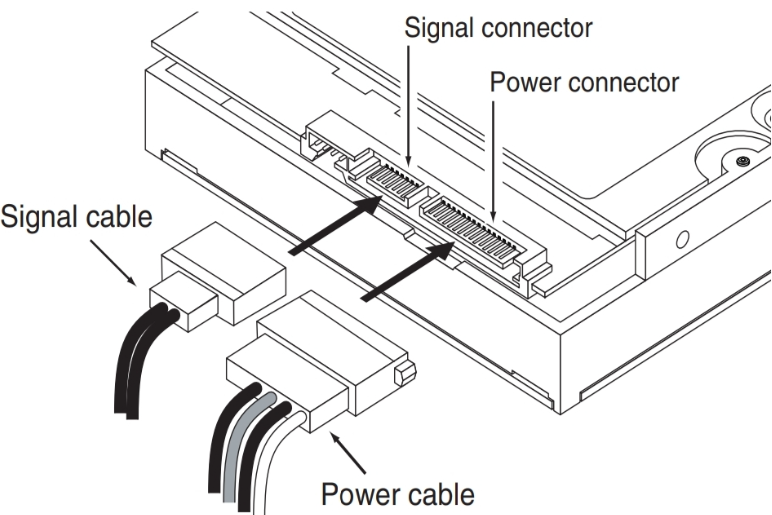 Signal connector
Power connector
Signal cable
Power cable